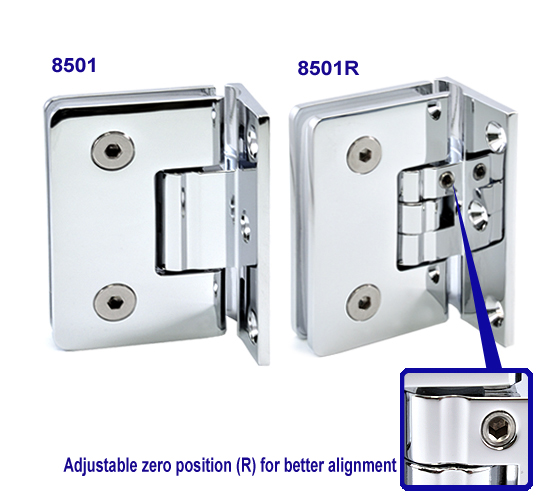 8501

8501R

Adjustable zero position (R) for better alignment